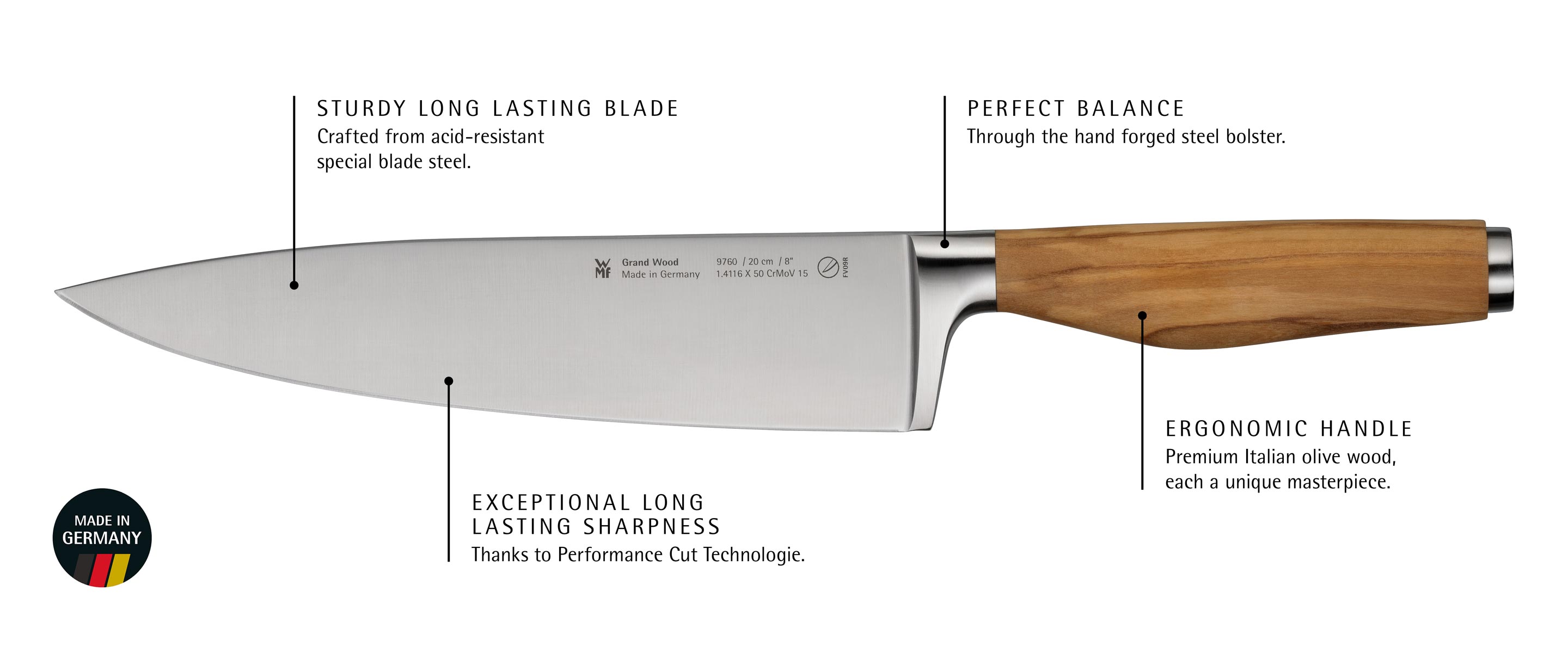 STURDY LONG LASTING BLADE
Crafted from acid-resistant special blade steel.

PERFECT BALANCE
Through the hand forged steel bolster.

WMF Grand Wood
Made in Germany

9760 / 20 cm / 8"
1.4116 X 50 CrMoV 15

FV09R

ERGONOMIC HANDLE
Premium Italian olive wood, each a unique masterpiece.

EXCEPTIONAL LONG LASTING SHARPNESS
Thanks to Performance Cut Technologie.

MADE IN GERMANY